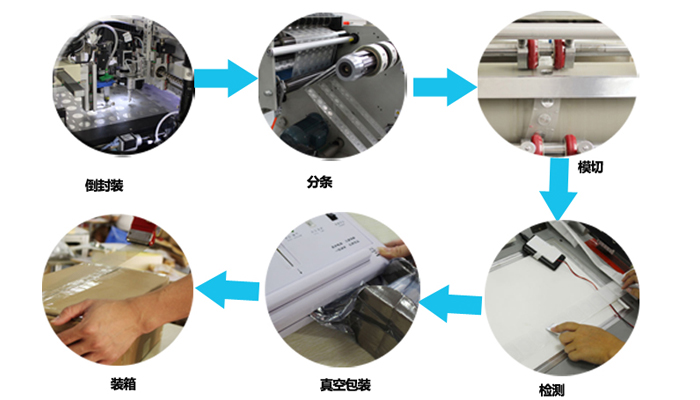 倒封装

分条

模切

检测

真空包装

装箱